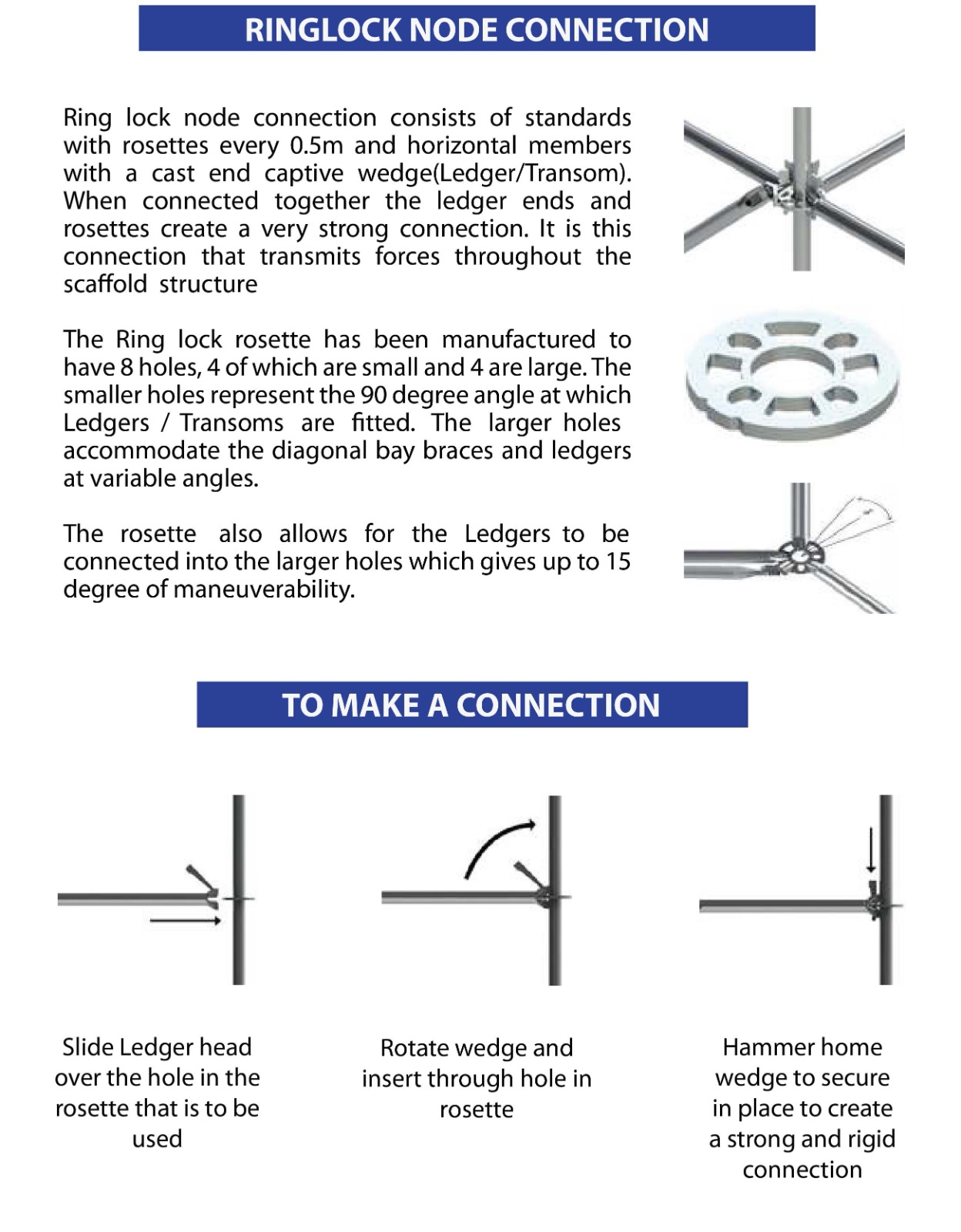 RINGLOCK NODE CONNECTION

Ring lock node connection consists of standards with rosettes every 0.5m and horizontal members with a cast end captive wedge(Ledger/Transom). When connected together the ledger ends and rosettes create a very strong connection. It is this connection that transmits forces throughout the scaffold structure

The Ring lock rosette has been manufactured to have 8 holes, 4 of which are small and 4 are large. The smaller holes represent the 90 degree angle at which Ledgers / Transoms are fitted. The larger holes accommodate the diagonal bay braces and ledgers at variable angles.

The rosette also allows for the Ledgers to be connected into the larger holes which gives up to 15 degree of maneuverability.

TO MAKE A CONNECTION

Slide Ledger head over the hole in the rosette that is to be used

Rotate wedge and insert through hole in rosette

Hammer home wedge to secure in place to create a strong and rigid connection